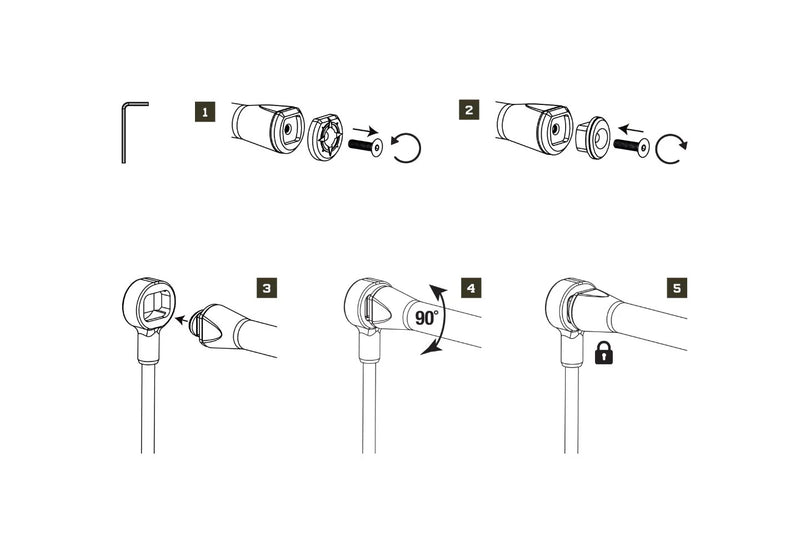 1

2

3

4

90°

5